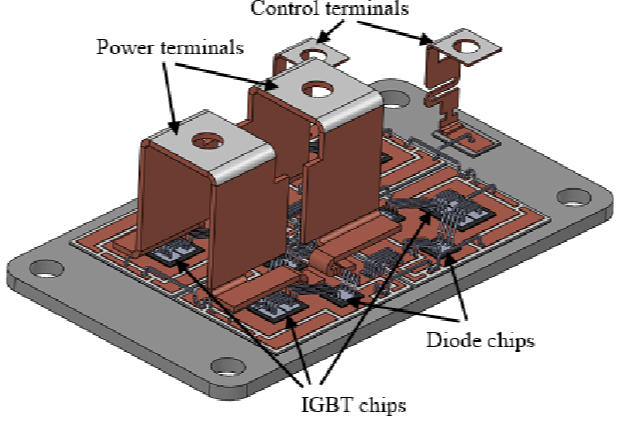 Control terminals

Power terminals

Diode chips

IGBT chips